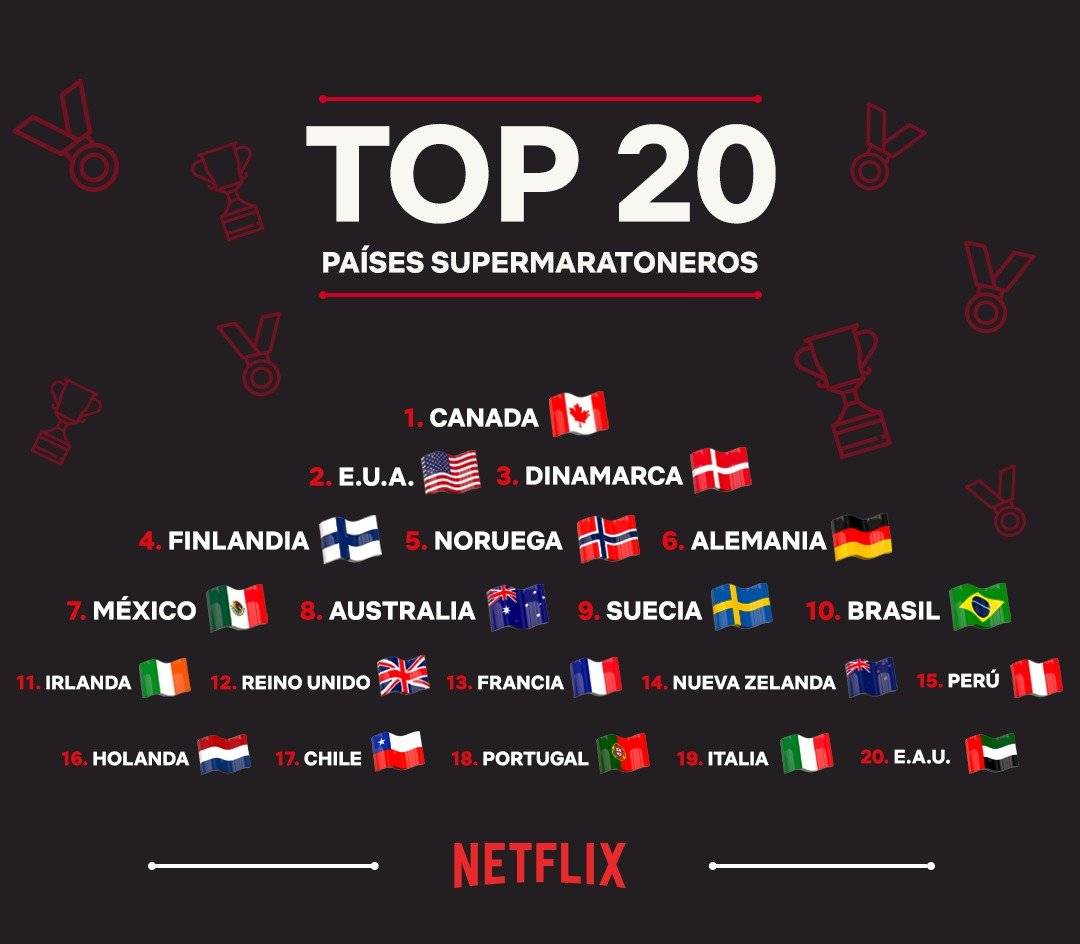 TOP 20
PAÍSES SUPERMARATONEROS

1. CANADA

2. E.U.A. 3. DINAMARCA

4. FINLANDIA 5. NORUEGA 6. ALEMANIA

7. MÉXICO 8. AUSTRALIA 9. SUECIA 10. BRASIL

11. IRLANDA 12. REINO UNIDO 13. FRANCIA 14. NUEVA ZELANDA 15. PERÚ

16. HOLANDA 17. CHILE 18. PORTUGAL 19. ITALIA 20. E.A.U.

NETFLIX