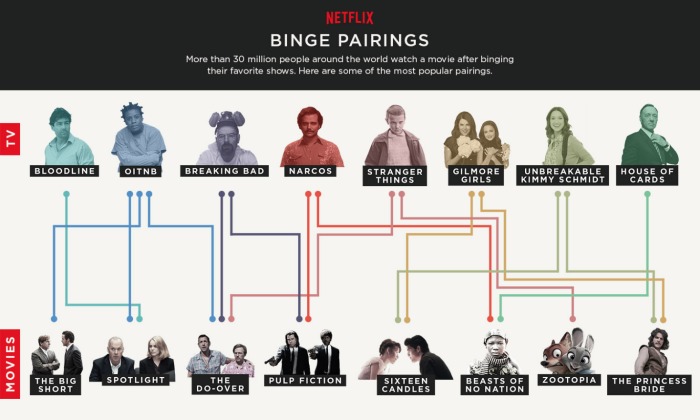 NETFLIX

BINGE PAIRINGS

More than 30 million people around the world watch a movie after binging their favorite shows. Here are some of the most popular pairings.

TV

BLOODLINE

OITNB

BREAKING BAD

NARCOS

STRANGER THINGS

GILMORE GIRLS

UNBREAKABLE KIMMY SCHMIDT

HOUSE OF CARDS

MOVIES

THE BIG SHORT

SPOTLIGHT

THE DO-OVER

PULP FICTION

SIXTEEN CANDLES

BEASTS OF NO NATION

ZOOTOPIA

THE PRINCESS BRIDE