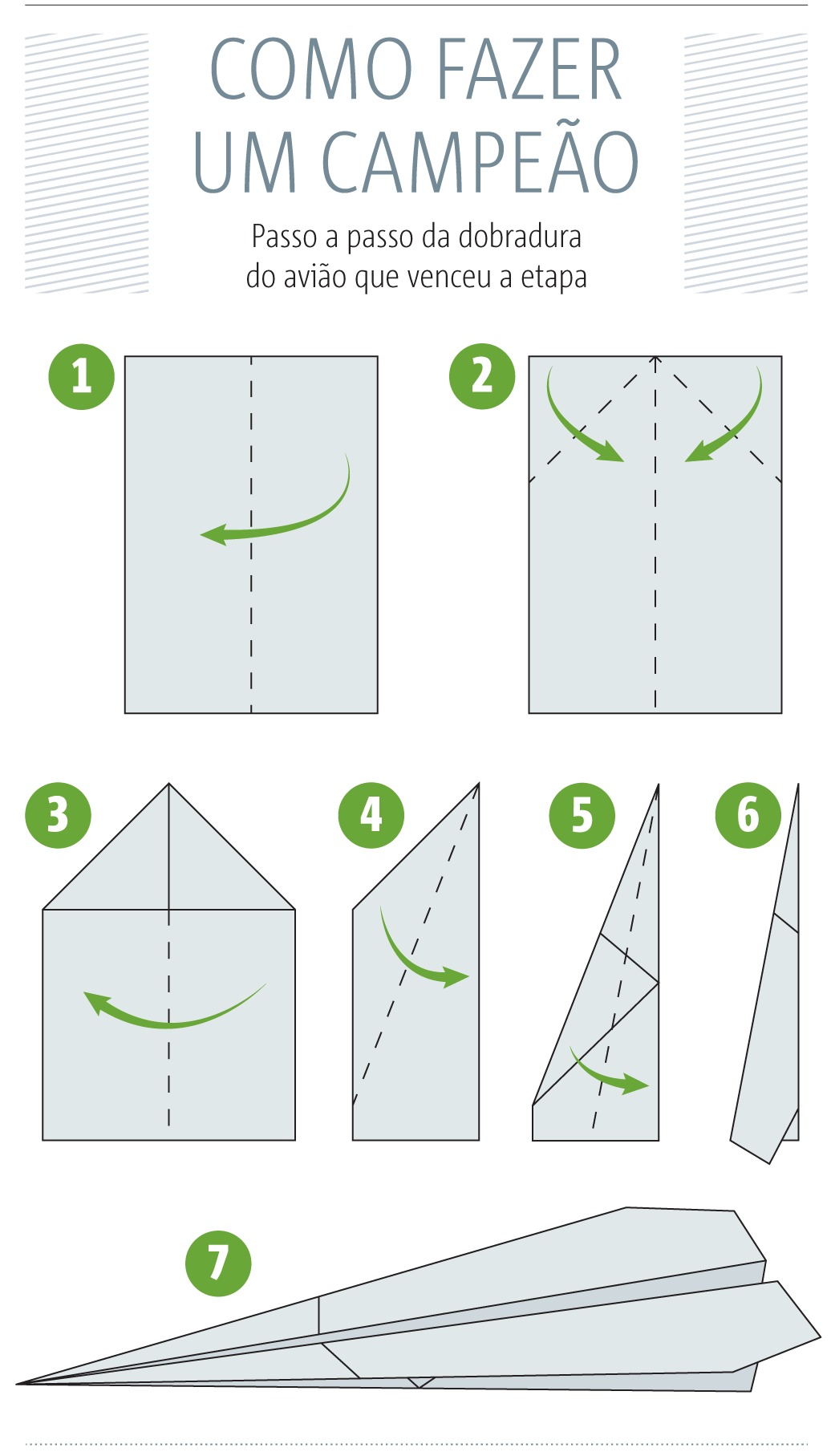 COMO FAZER UM CAMPEÃO

Passo a passo da dobradura do avião que venceu a etapa

1

2

3

4

5

6

7