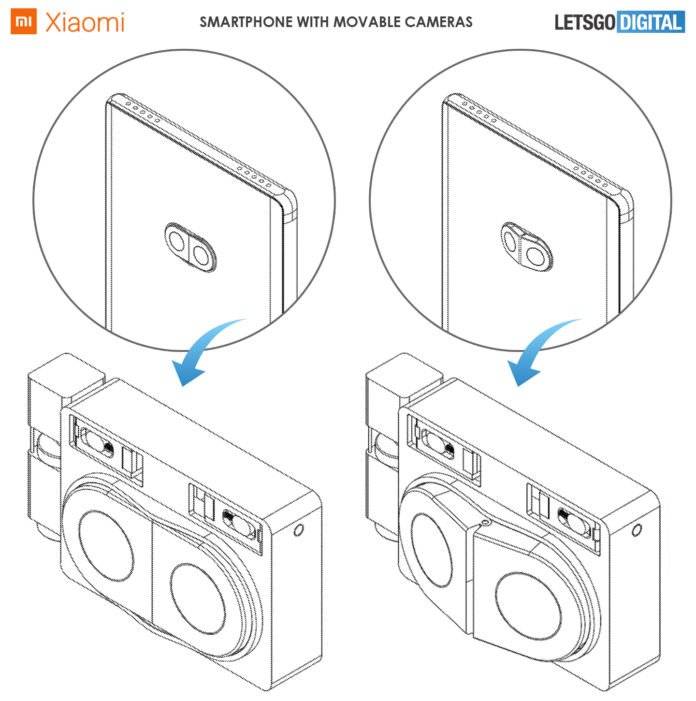 mi Xiaomi

SMARTPHONE WITH MOVABLE CAMERAS

LETSGO DIGITAL